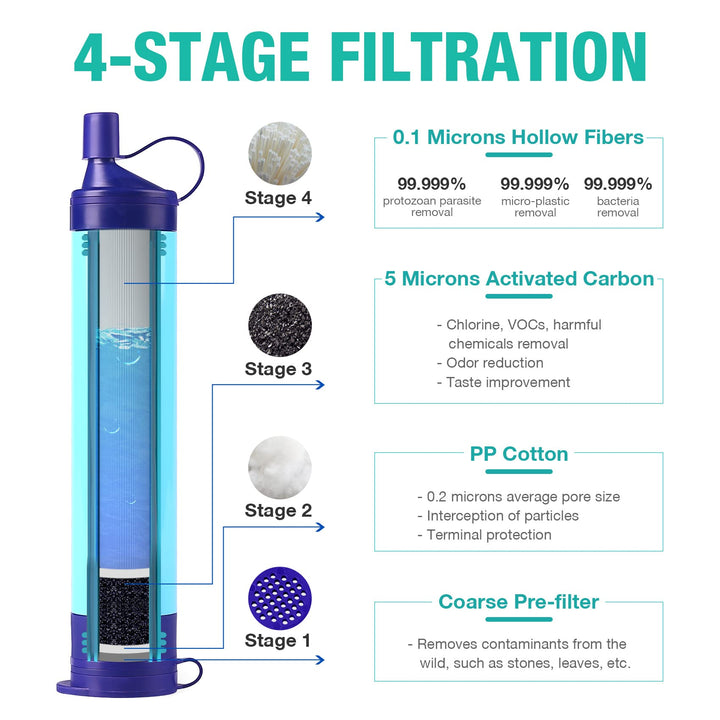 4-STAGE FILTRATION

Stage 4

0.1 Microns Hollow Fibers

99.999%
protozoan parasite removal

99.999%
micro-plastic removal

99.999%
bacteria removal

Stage 3

5 Microns Activated Carbon

- Chlorine, VOCs, harmful chemicals removal
- Odor reduction
- Taste improvement

Stage 2

PP Cotton

- 0.2 microns average pore size
- Interception of particles
- Terminal protection

Stage 1

Coarse Pre-filter

- Removes contaminants from the wild, such as stones, leaves, etc.