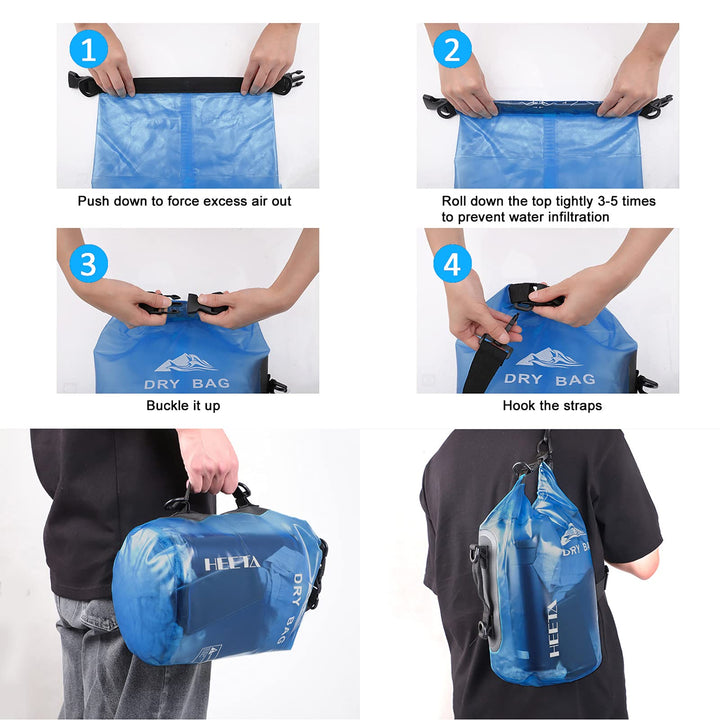 1

Push down to force excess air out

2

Roll down the top tightly 3-5 times to prevent water infiltration

3

DRY BAG

Buckle it up

4

DRY BAG

Hook the straps

HEETA

DRY BAG

DRY BAG

HEETA